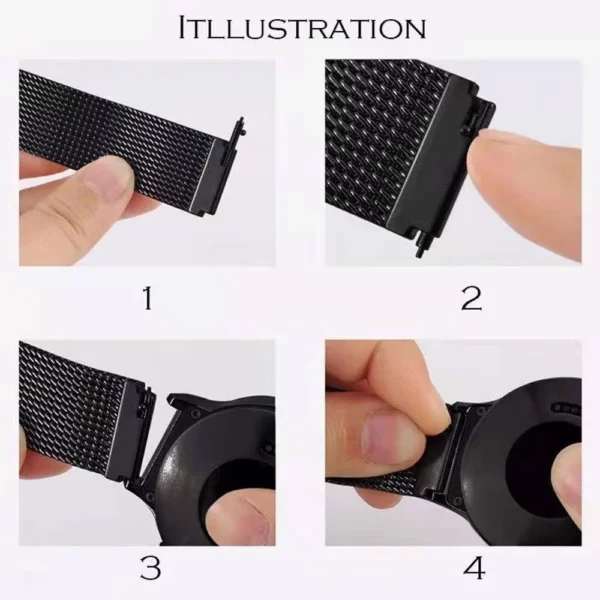 ITLLUSTRATION

1

2

3

4